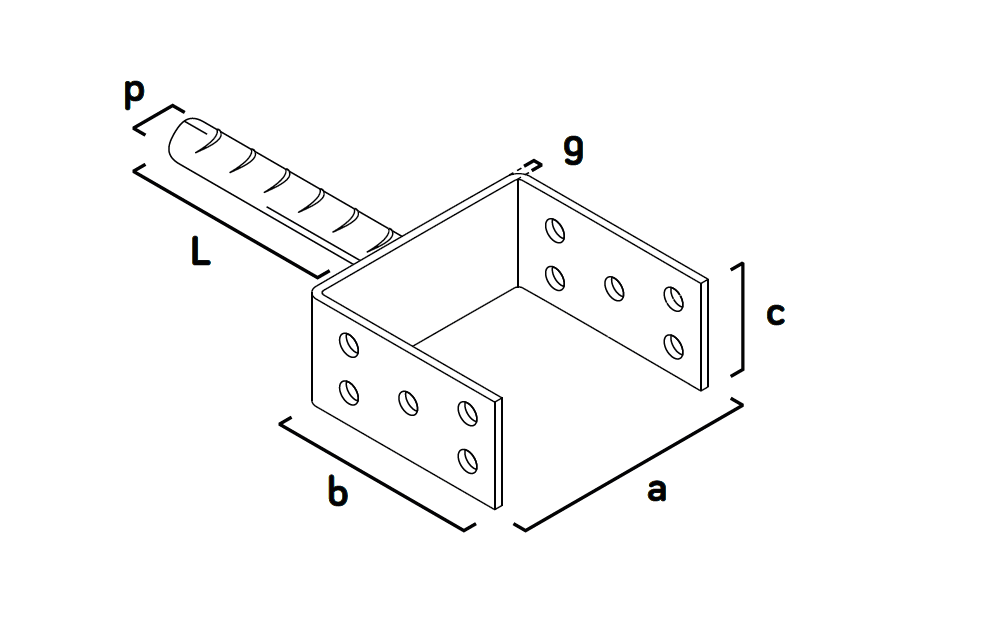 p
g
L
c
b
a