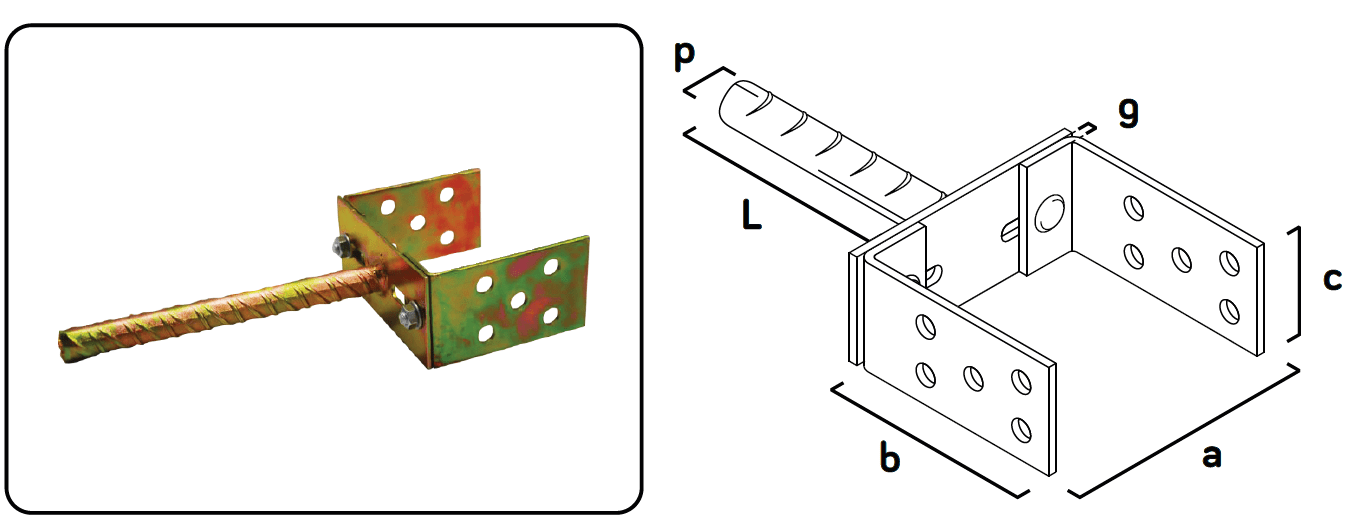 p
g
L
c
b
a