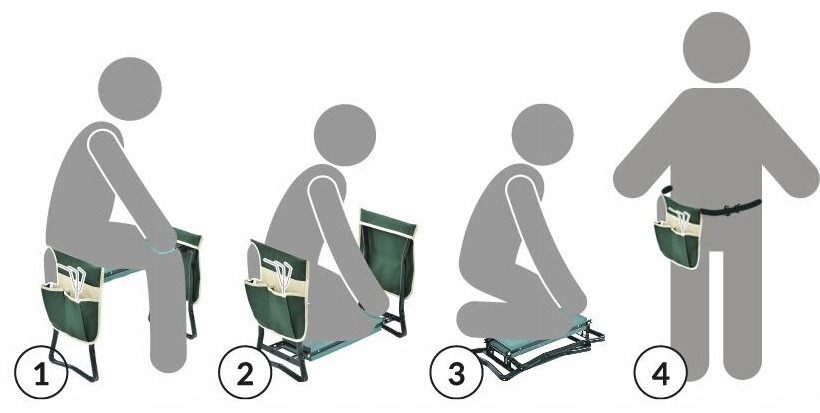 1

2

3

4