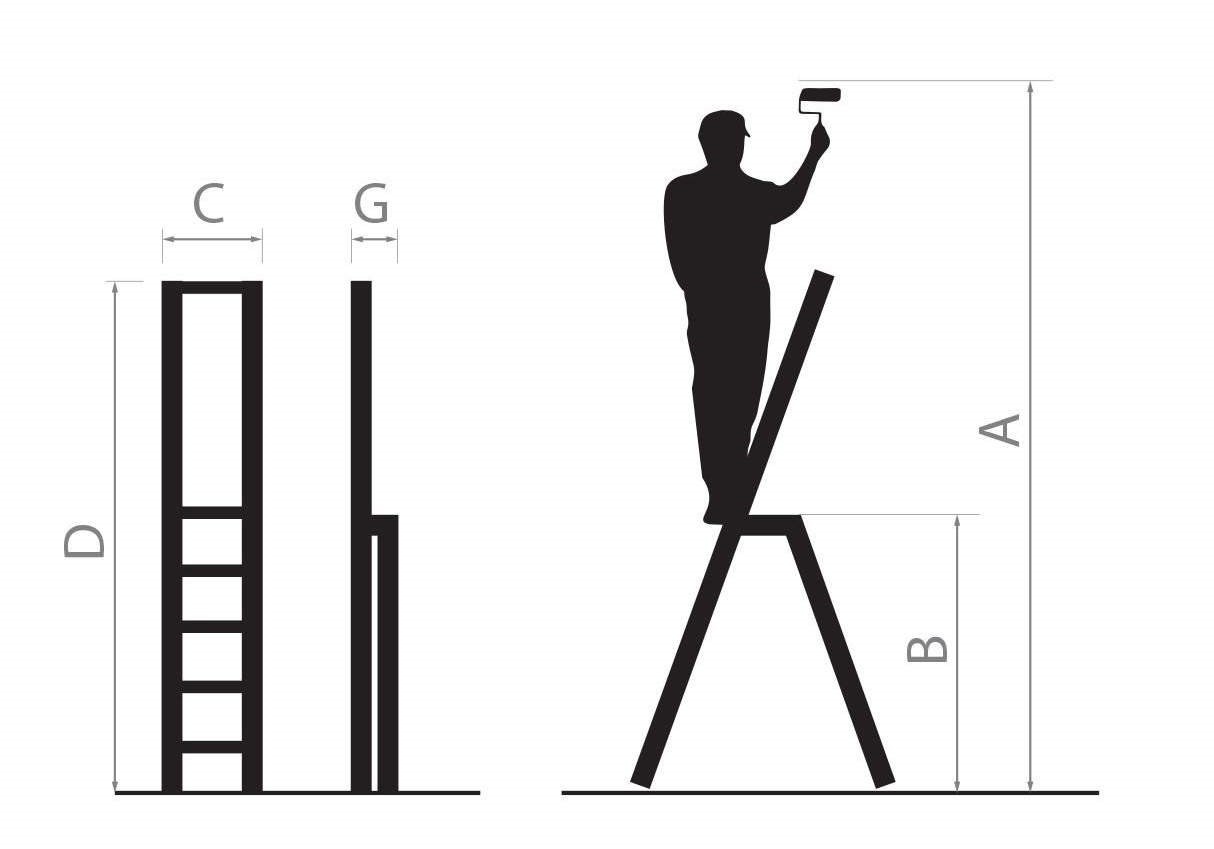 C
G
D
A
B